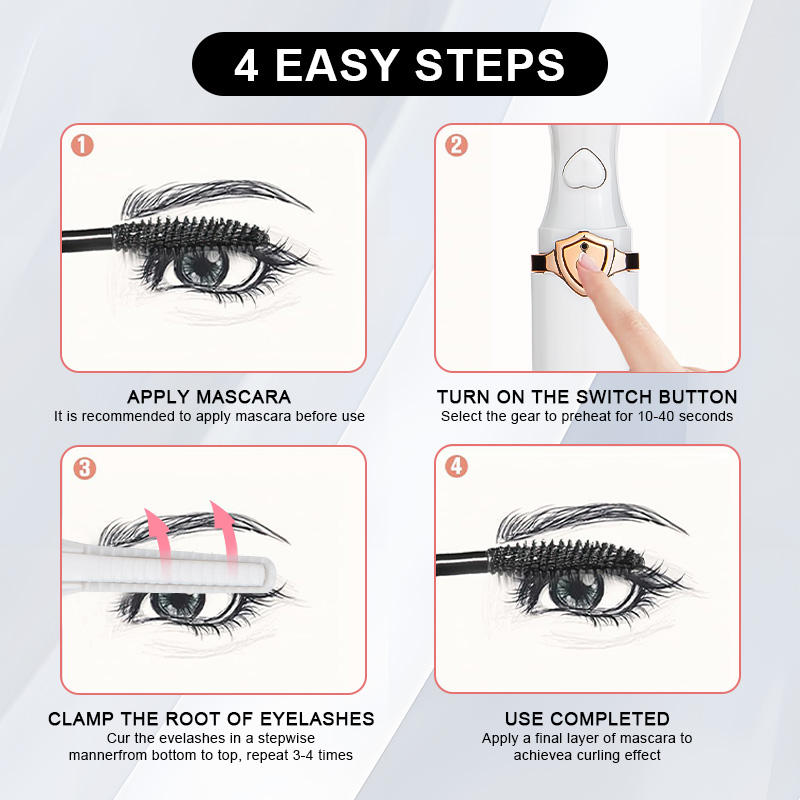 4 EASY STEPS

1

APPLY MASCARA
It is recommended to apply mascara before use

2

TURN ON THE SWITCH BUTTON
Select the gear to preheat for 10-40 seconds

3

CLAMP THE ROOT OF EYELASHES
Cur the evelashes in a stepwise mannerfrom bottom to top, repeat 3-4 times

4

USE COMPLETED
Apply a final layer of mascara to achievea curling effect